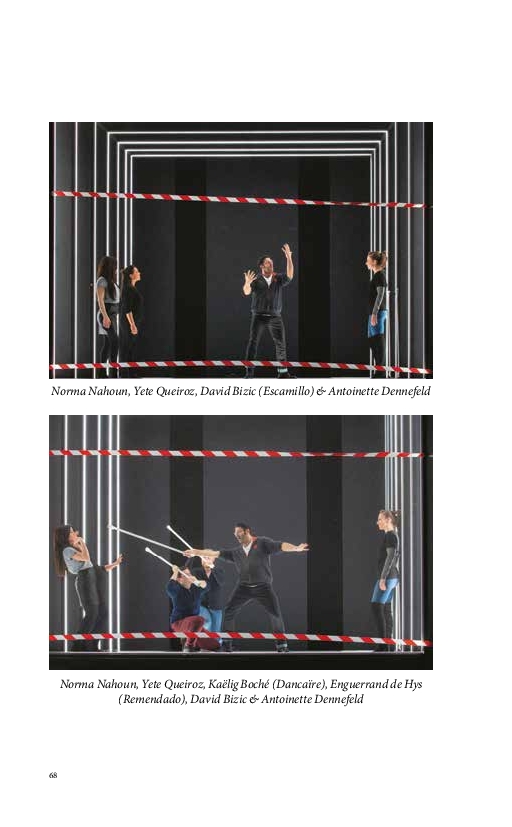 Norma Nahoun, Yete Queiroz, David Bizic (Escamillo) & Antoinette Dennefeld

Norma Nahoun, Yete Queiroz, Kaëlig Boché (Dancaïre), Enguerrand de Hys (Remendado), David Bizic & Antoinette Dennefeld

68